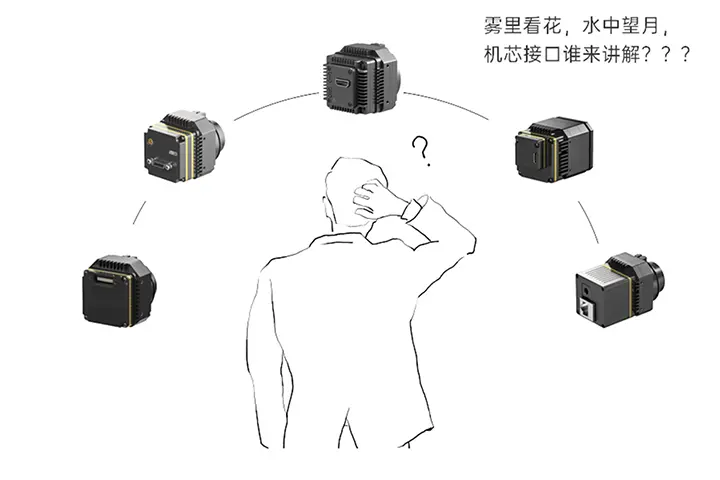 雾里看花，水中望月，
机芯接口谁来讲解？？？

?